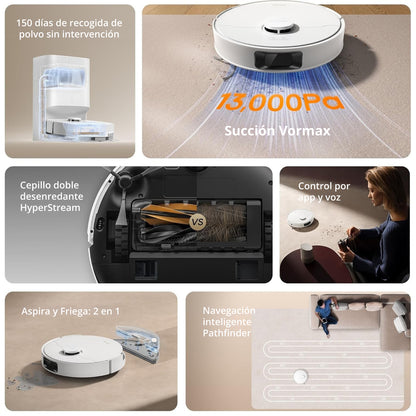 150 días de recogida de polvo sin intervención

13,000Pa

Succión Vormax

Cepillo doble desenredante HyperStream

VS

Control por app y voz

Aspira y Friega: 2 en 1

Navegación inteligente Pathfinder