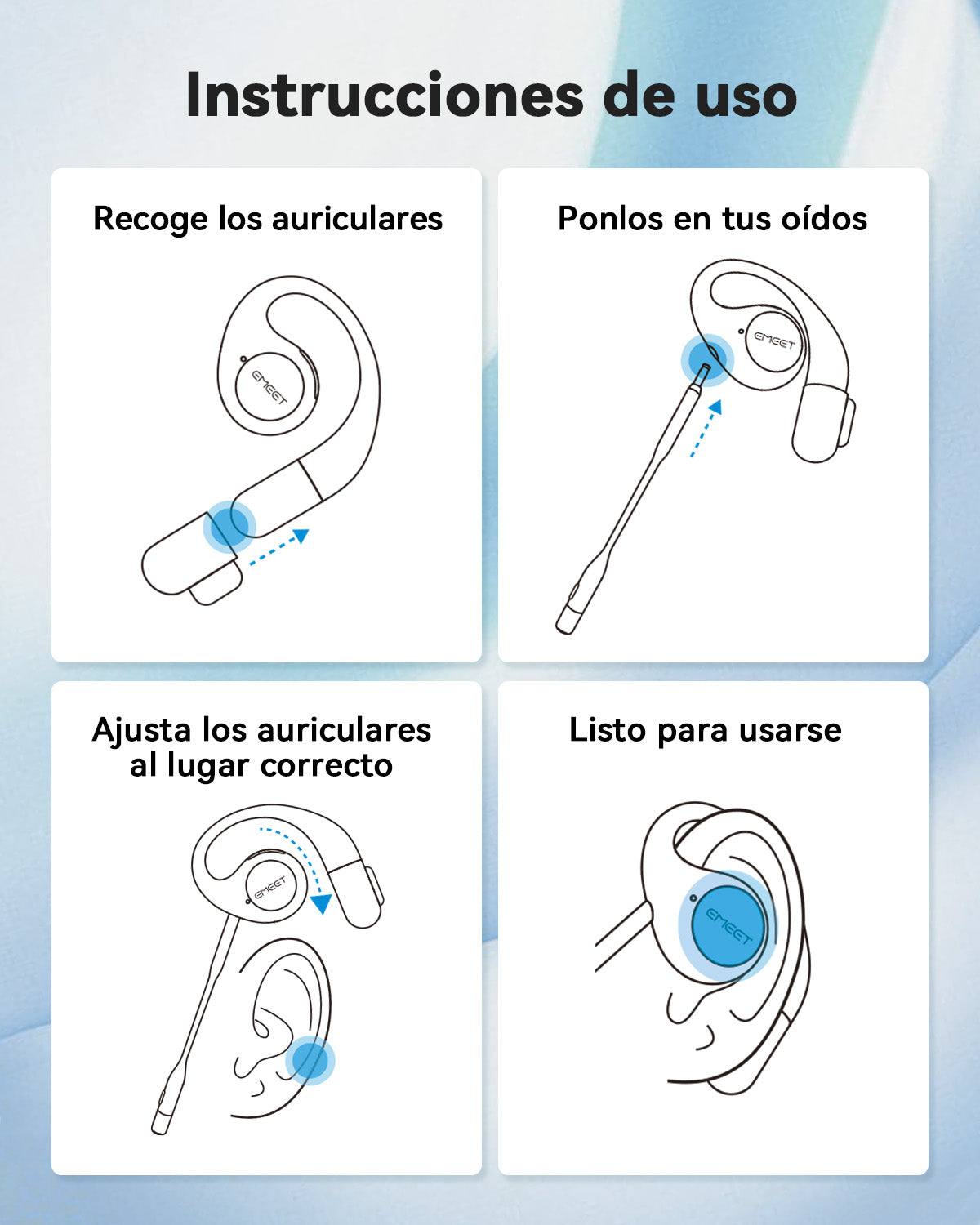 Instrucciones de uso

Recoge los auriculares

EMEET

Ponlos en tus oídos

EMEET

Ajusta los auriculares al lugar correcto

EMEET

Listo para usarse

EMEET