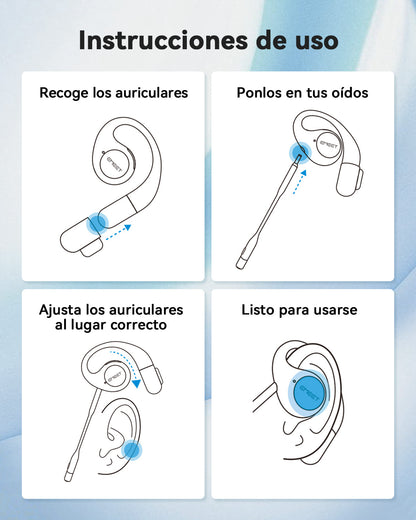 Instrucciones de uso

Recoge los auriculares

EMEET

Ponlos en tus oídos

EMEET

Ajusta los auriculares al lugar correcto

EMEET

Listo para usarse

EMEET